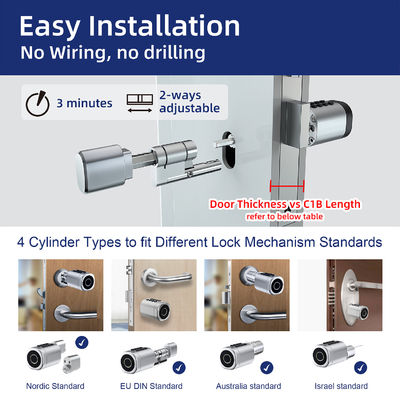 Easy Installation
No Wiring, no drilling

3 minutes

2-ways adjustable

Door Thickness vs C1B Length
refer to below table

4 Cylinder Types to fit Different Lock Mechanism Standards

Nordic Standard

EU DIN Standard

Australia standard

Israel standard